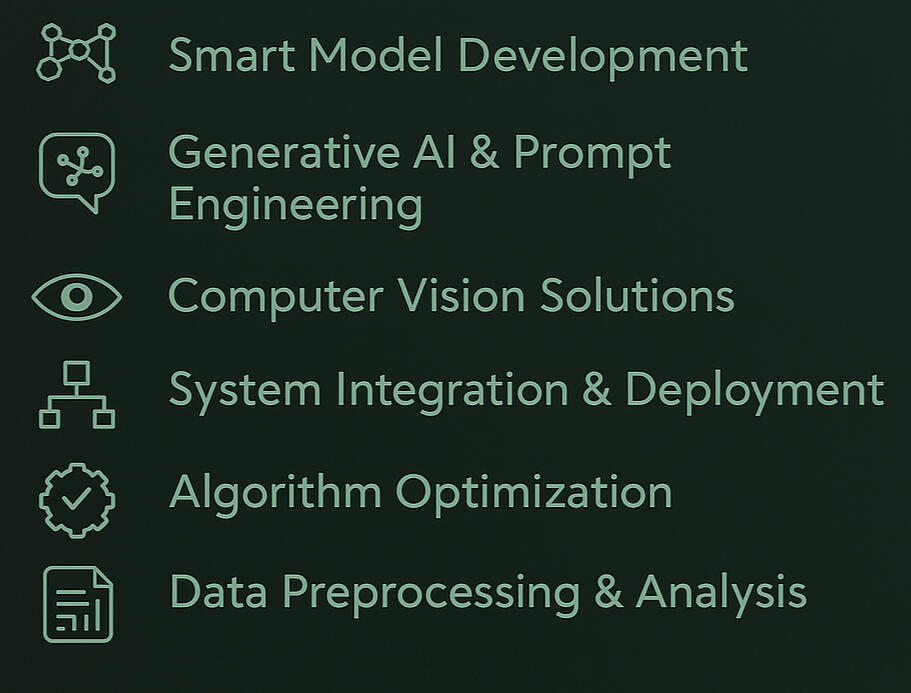 Smart Model Development

Generative AI & Prompt Engineering

Computer Vision Solutions

System Integration & Deployment

Algorithm Optimization

Data Preprocessing & Analysis